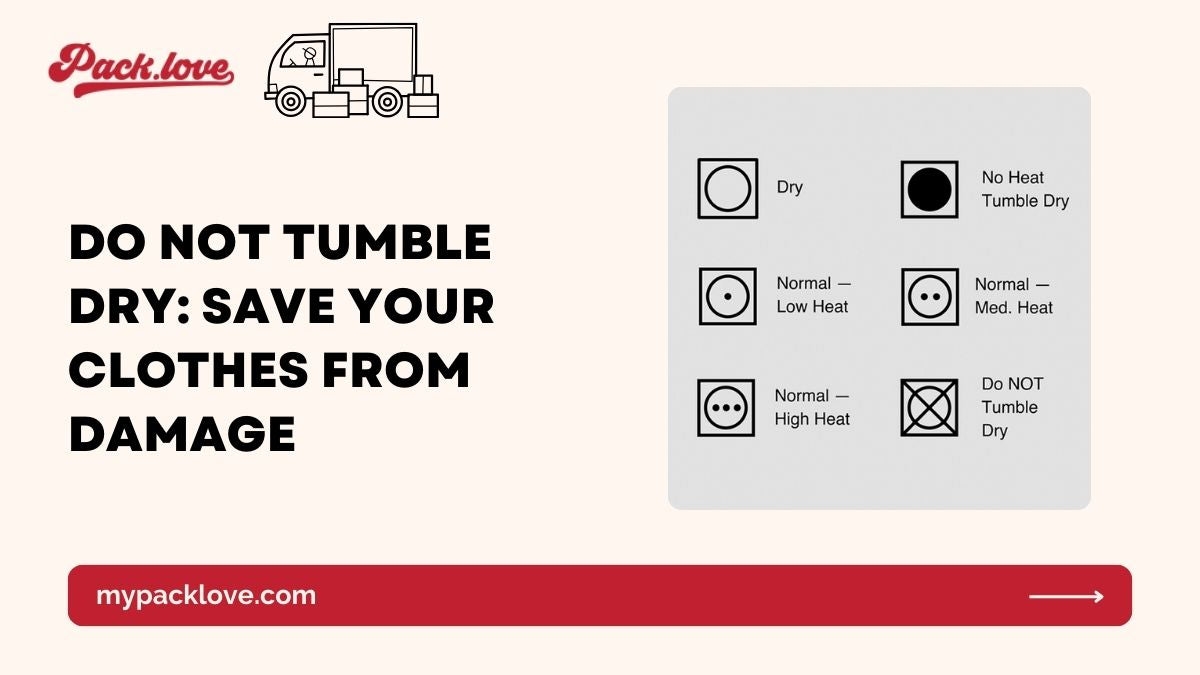 Pack.love

DO NOT TUMBLE DRY: SAVE YOUR CLOTHES FROM DAMAGE

Dry

No Heat Tumble Dry

Normal — Low Heat

Normal — Med. Heat

Normal — High Heat

Do NOT Tumble Dry

mypacklove.com