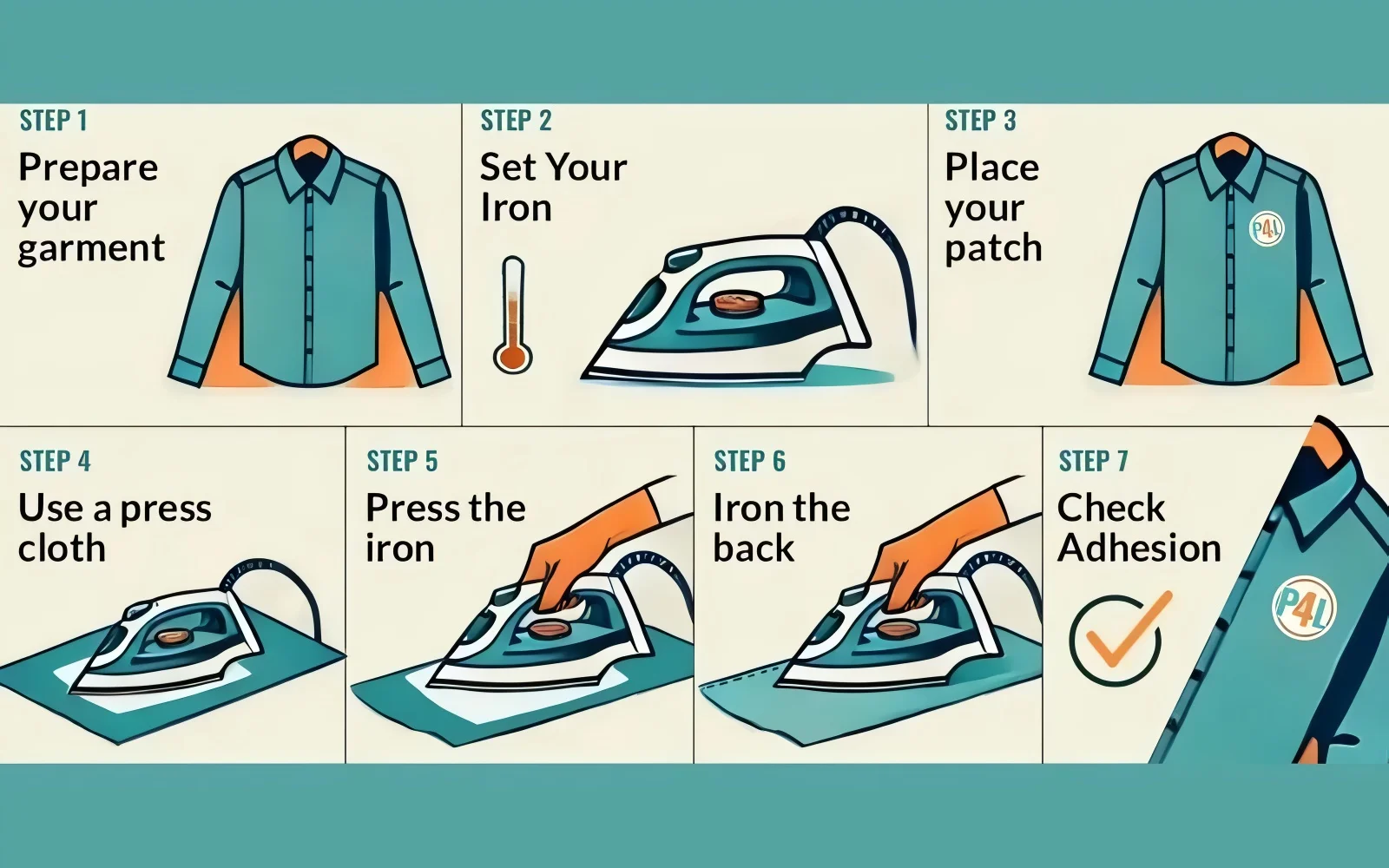 STEP 1
Prepare your garment

STEP 2
Set Your Iron

STEP 3
Place your patch

P4L

STEP 4
Use a press cloth

STEP 5
Press the iron

STEP 6
Iron the back

STEP 7
Check Adhesion

P4L